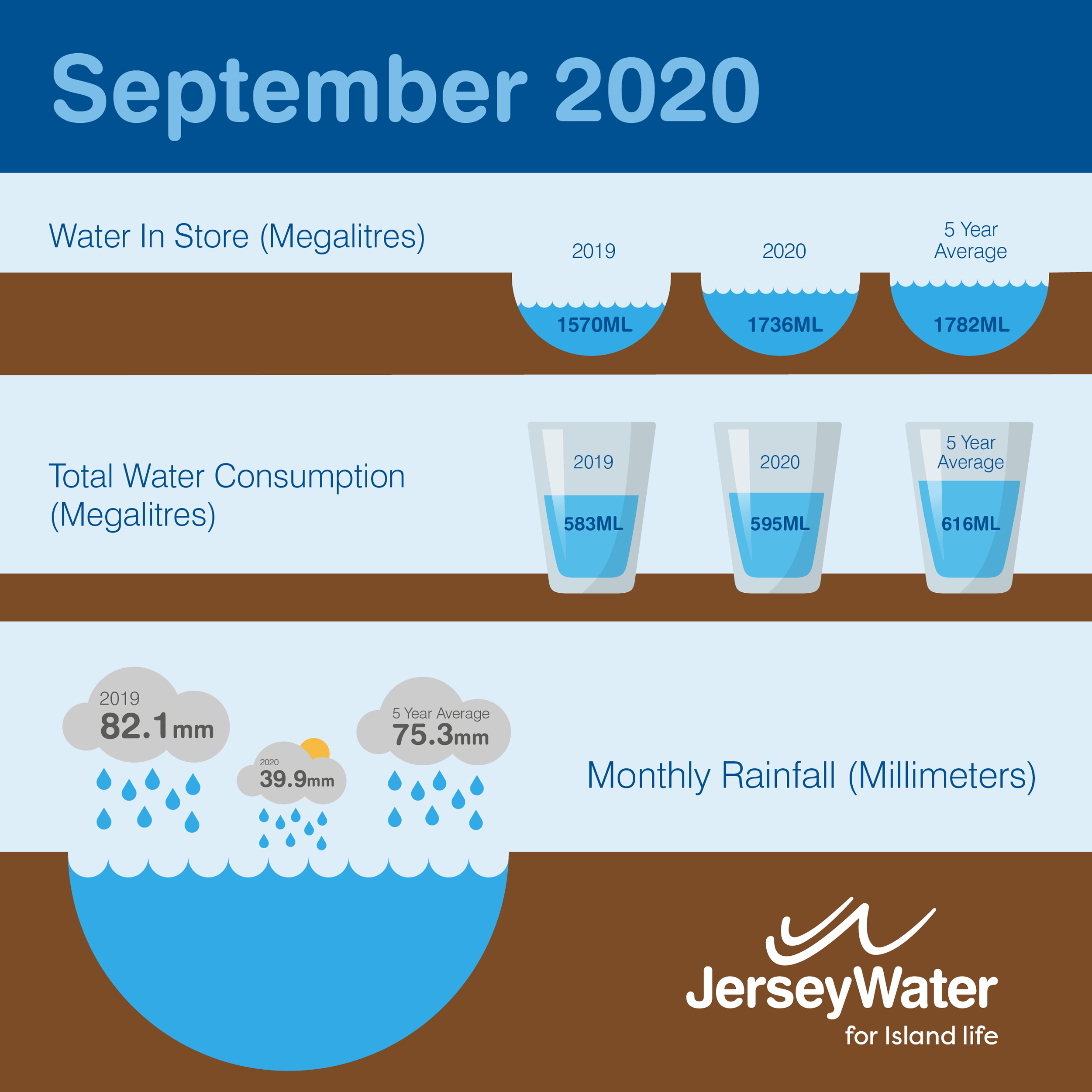 September 2020

Water In Store (Megalitres)

2019
1570ML

2020
1736ML

5 Year Average
1782ML

Total Water Consumption (Megalitres)

2019
583ML

2020
595ML

5 Year Average
616ML

2019
82.1mm

2020
39.9mm

5 Year Average
75.3mm

Monthly Rainfall (Millimeters)

JerseyWater
for Island life