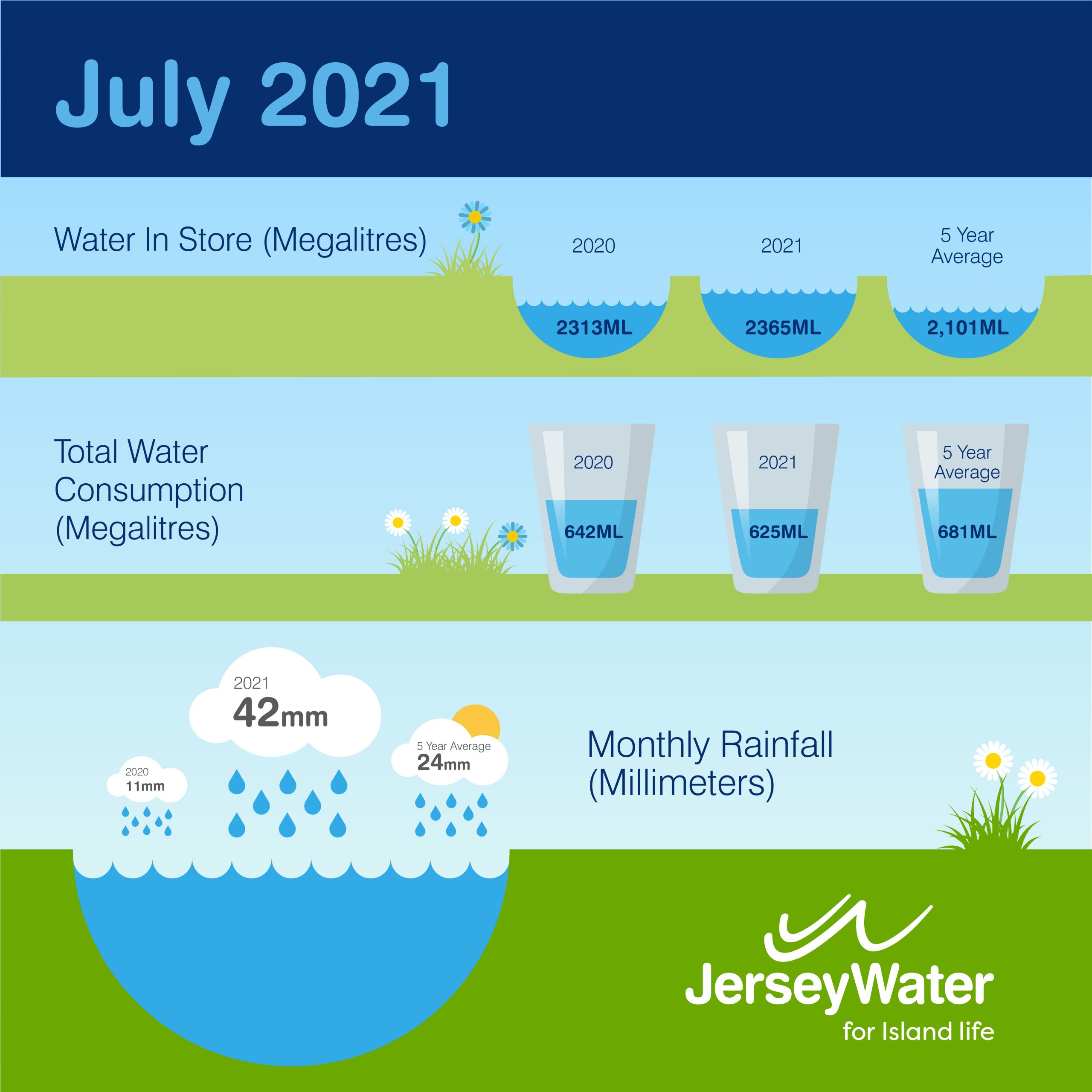 July 2021

Water In Store (Megalitres)

2020
2313ML

2021
2365ML

5 Year Average
2,101ML

Total Water Consumption (Megalitres)

2020
642ML

2021
625ML

5 Year Average
681ML

2020
11mm

2021
42mm

5 Year Average
24mm

Monthly Rainfall (Millimeters)

JerseyWater
for Island life