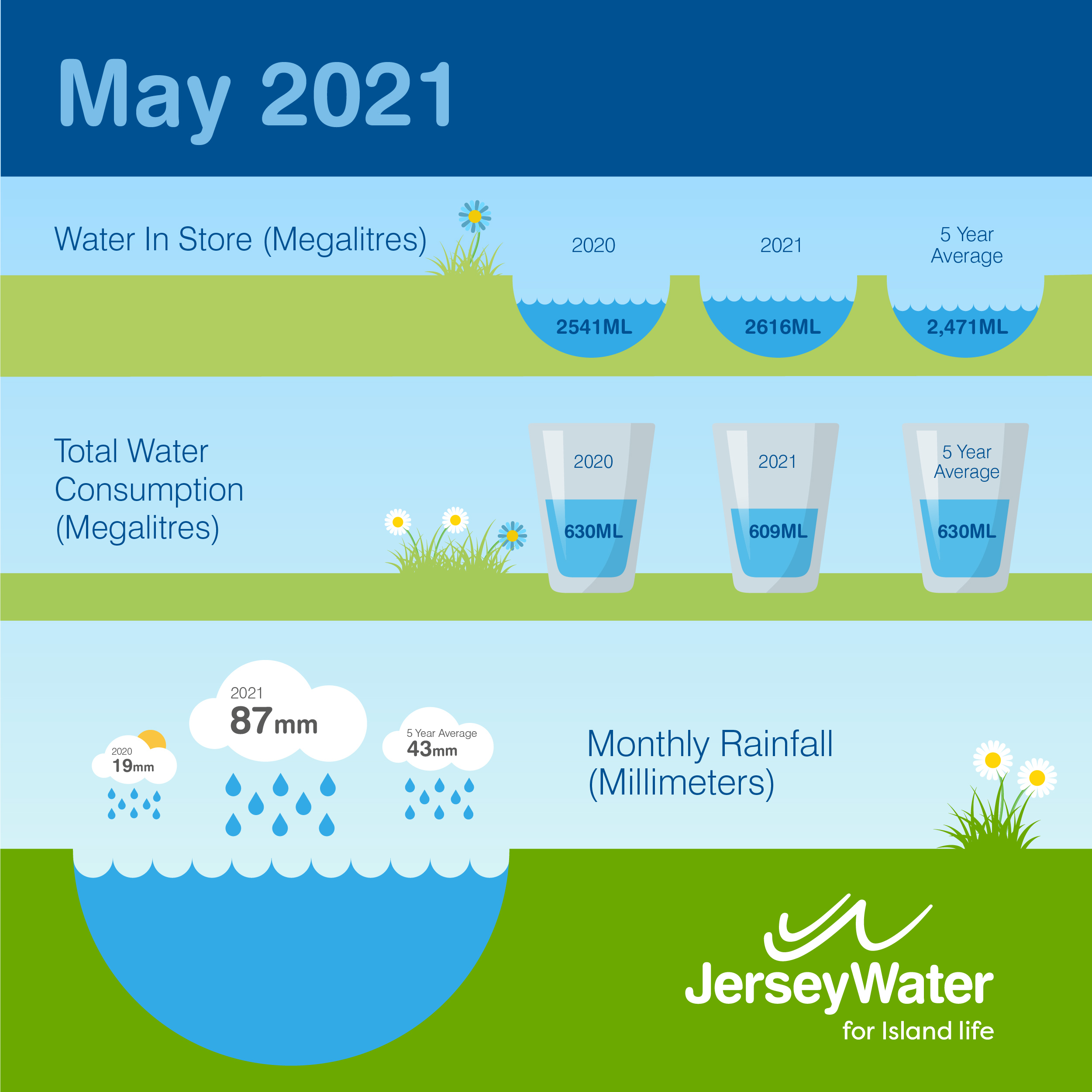 May 2021

Water In Store (Megalitres)

2020
2541ML

2021
2616ML

5 Year Average
2,471ML

Total Water Consumption (Megalitres)

2020
630ML

2021
609ML

5 Year Average
630ML

2020
19mm

2021
87mm

5 Year Average
43mm

Monthly Rainfall (Millimeters)

JerseyWater
for Island life