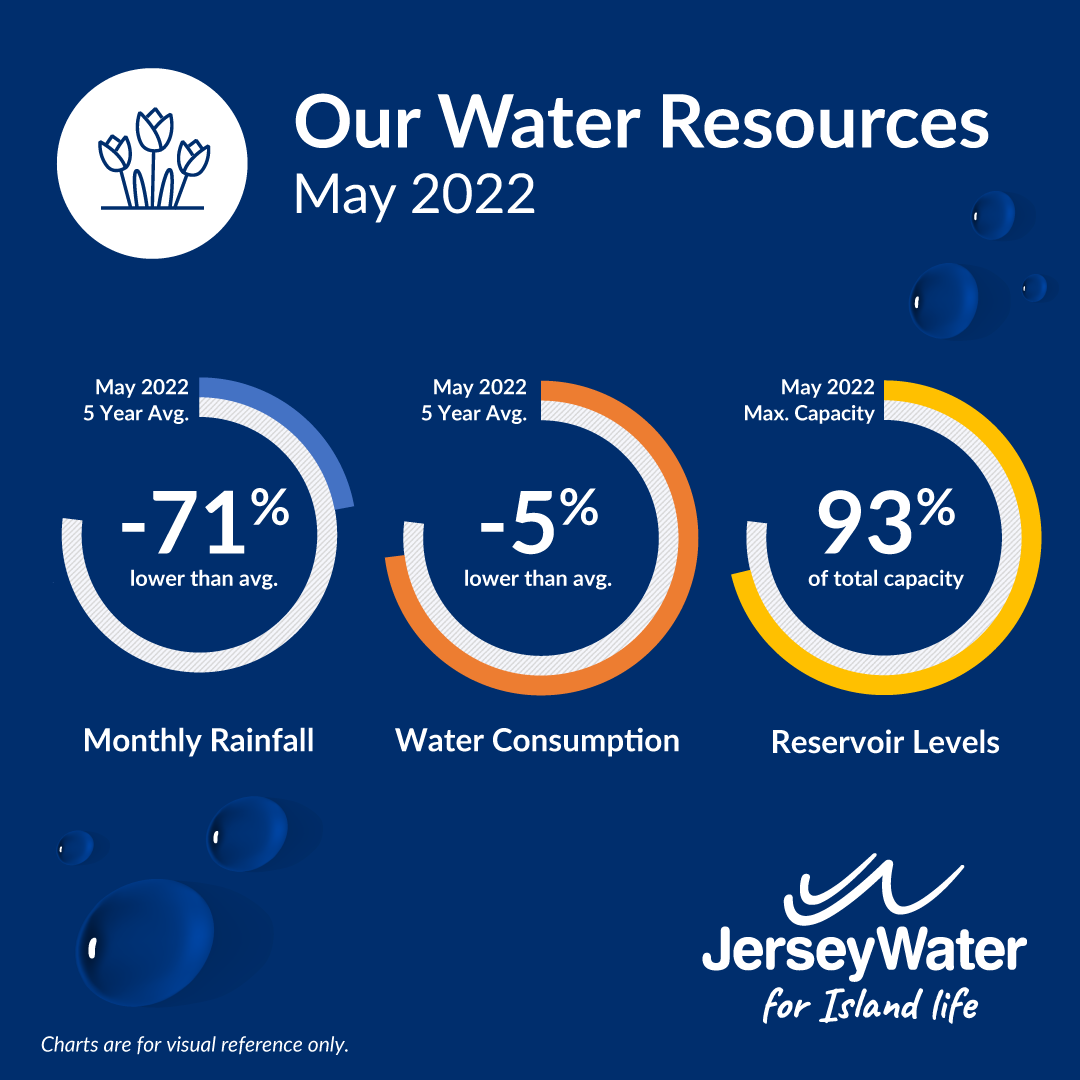 Our Water Resources
May 2022

May 2022
5 Year Avg.
-71%
lower than avg.
Monthly Rainfall

May 2022
5 Year Avg.
-5%
lower than avg.
Water Consumption

May 2022
Max. Capacity
93%
of total capacity
Reservoir Levels

JerseyWater
for Island life

Charts are for visual reference only.