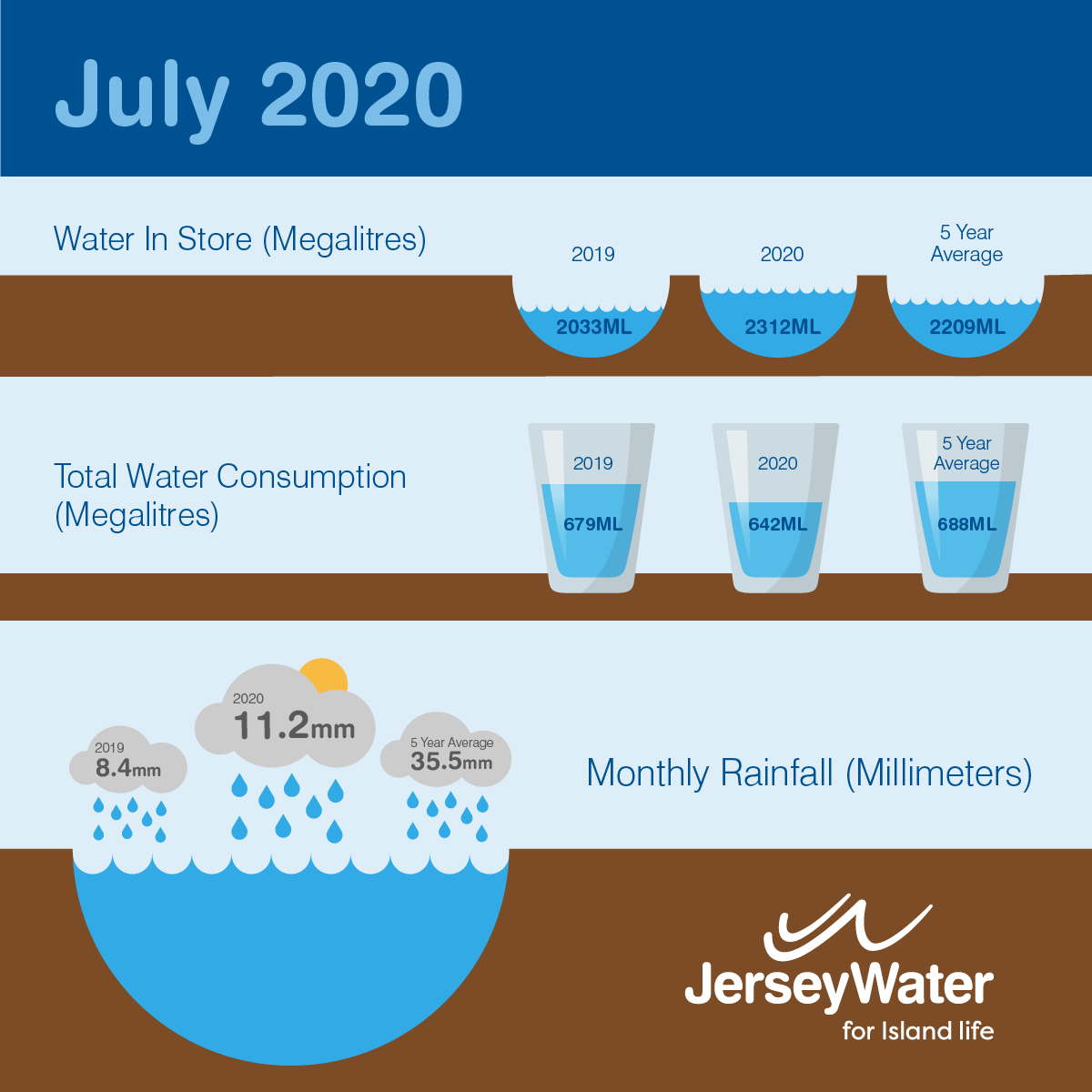 July 2020

Water In Store (Megalitres)

2019
2033ML

2020
2312ML

5 Year Average
2209ML

Total Water Consumption (Megalitres)

2019
679ML

2020
642ML

5 Year Average
688ML

2019
8.4mm

2020
11.2mm

5 Year Average
35.5mm

Monthly Rainfall (Millimeters)

JerseyWater
for Island life