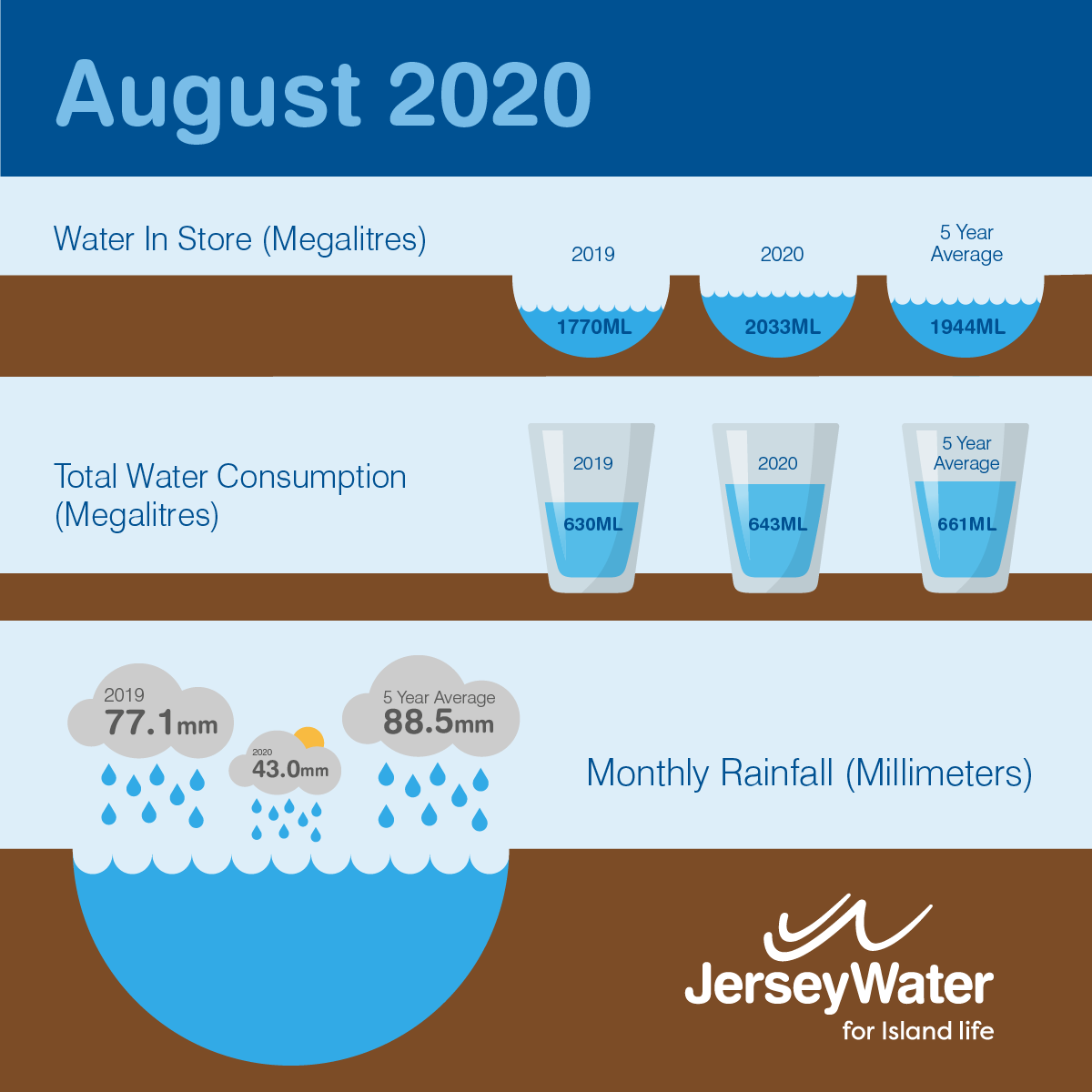 August 2020

Water In Store (Megalitres)

2019
1770ML

2020
2033ML

5 Year Average
1944ML

Total Water Consumption (Megalitres)

2019
630ML

2020
643ML

5 Year Average
661ML

2019
77.1mm

2020
43.0mm

5 Year Average
88.5mm

Monthly Rainfall (Millimeters)

JerseyWater
for Island life