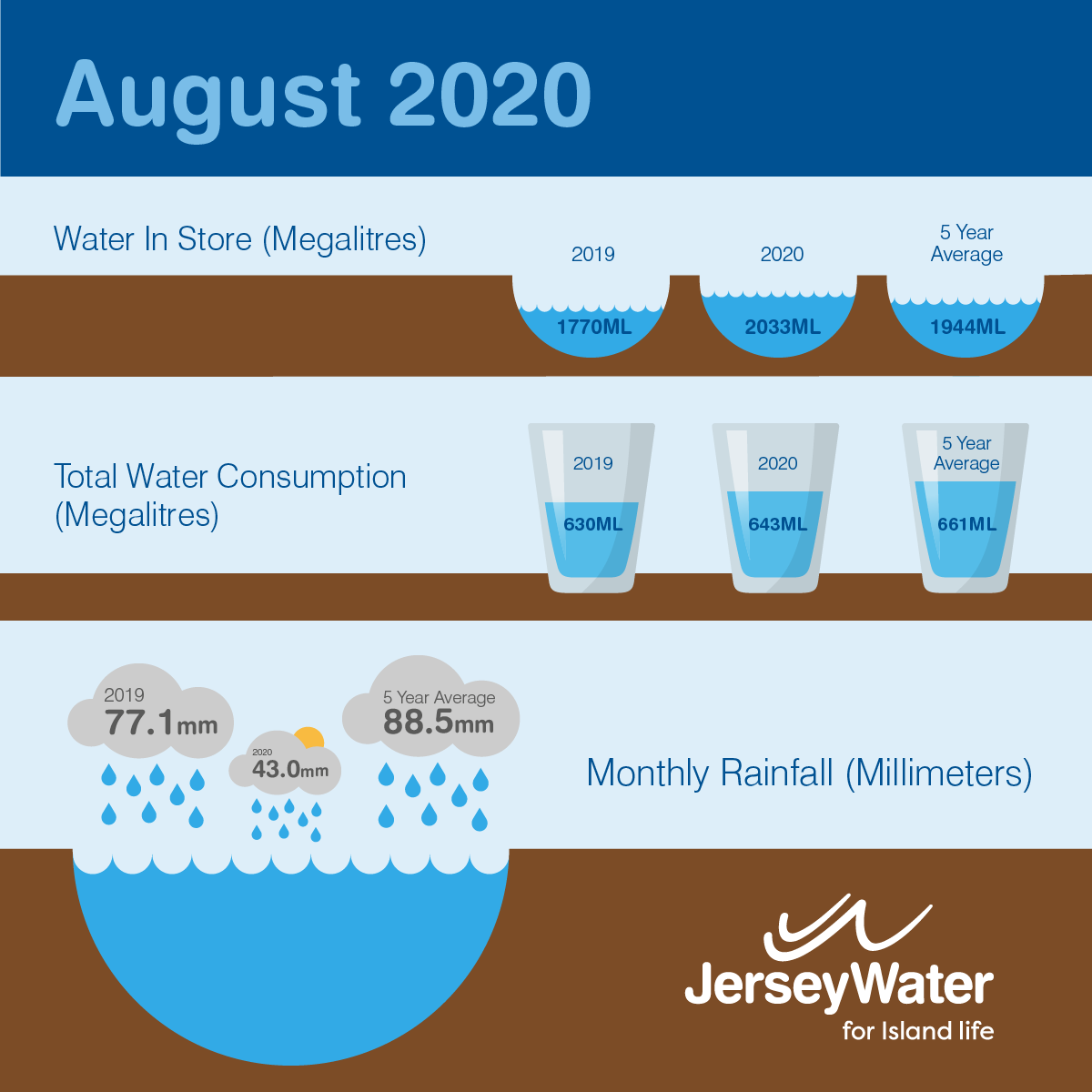 August 2020

Water In Store (Megalitres)

2019
1770ML

2020
2033ML

5 Year Average
1944ML

Total Water Consumption (Megalitres)

2019
630ML

2020
643ML

5 Year Average
661ML

2019
77.1mm

2020
43.0mm

5 Year Average
88.5mm

Monthly Rainfall (Millimeters)

JerseyWater
for Island life