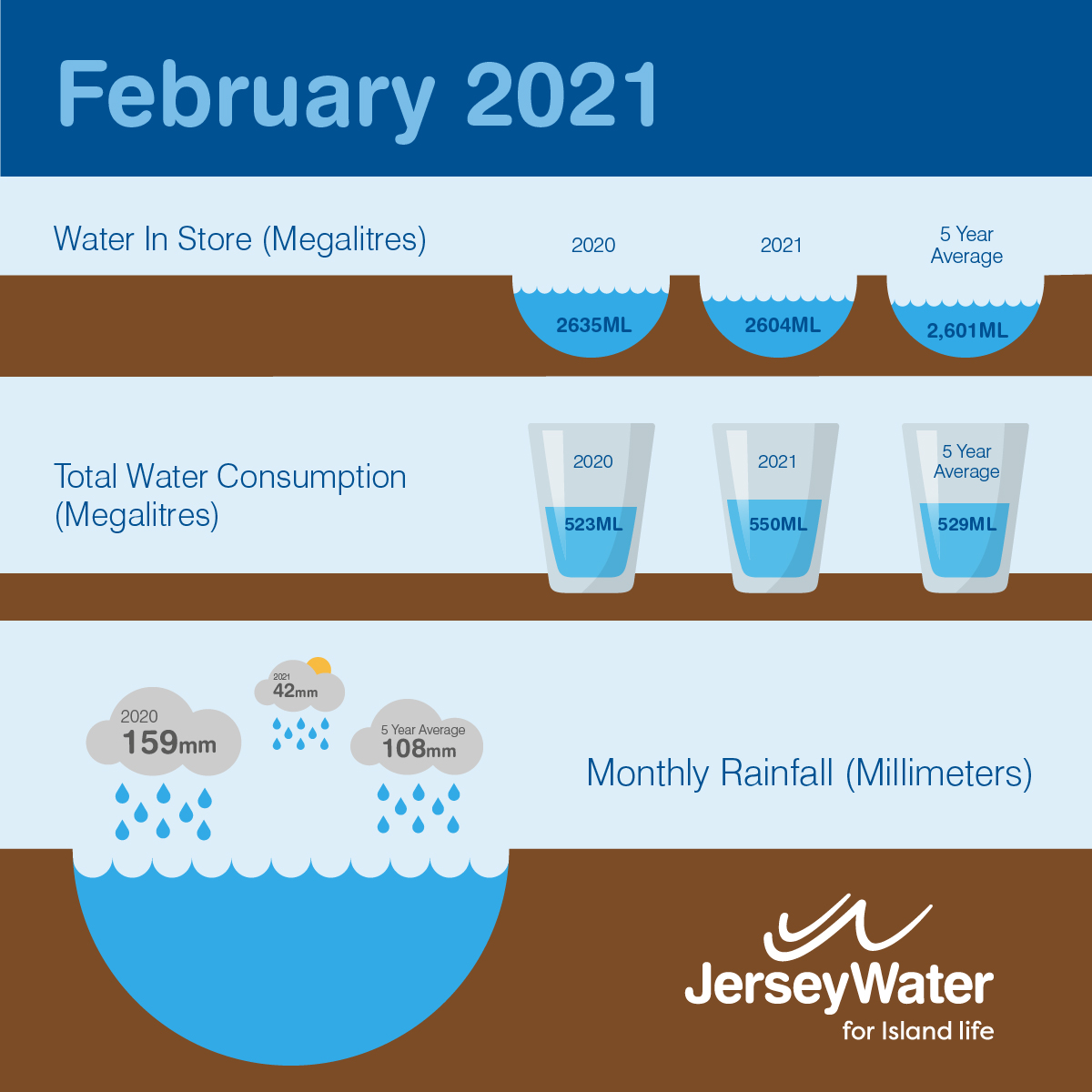 February 2021

Water In Store (Megalitres)

2020
2635ML

2021
2604ML

5 Year Average
2,601ML

Total Water Consumption (Megalitres)

2020
523ML

2021
550ML

5 Year Average
529ML

2020
159mm

2021
42mm

5 Year Average
108mm

Monthly Rainfall (Millimeters)

JerseyWater
for Island life