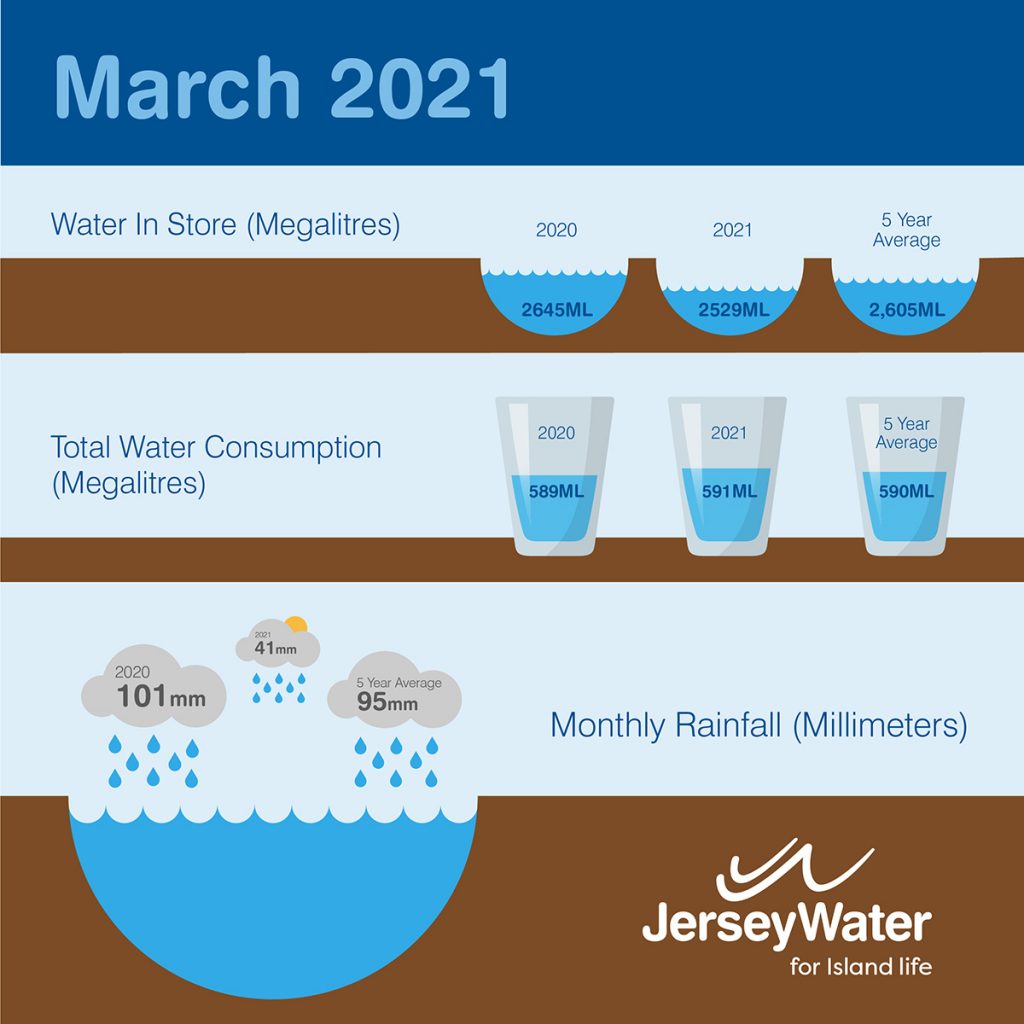 March 2021

Water In Store (Megalitres)

2020
2645ML

2021
2529ML

5 Year Average
2,605ML

Total Water Consumption (Megalitres)

2020
589ML

2021
591ML

5 Year Average
590ML

2020
101mm

2021
41mm

5 Year Average
95mm

Monthly Rainfall (Millimeters)

JerseyWater
for Island life