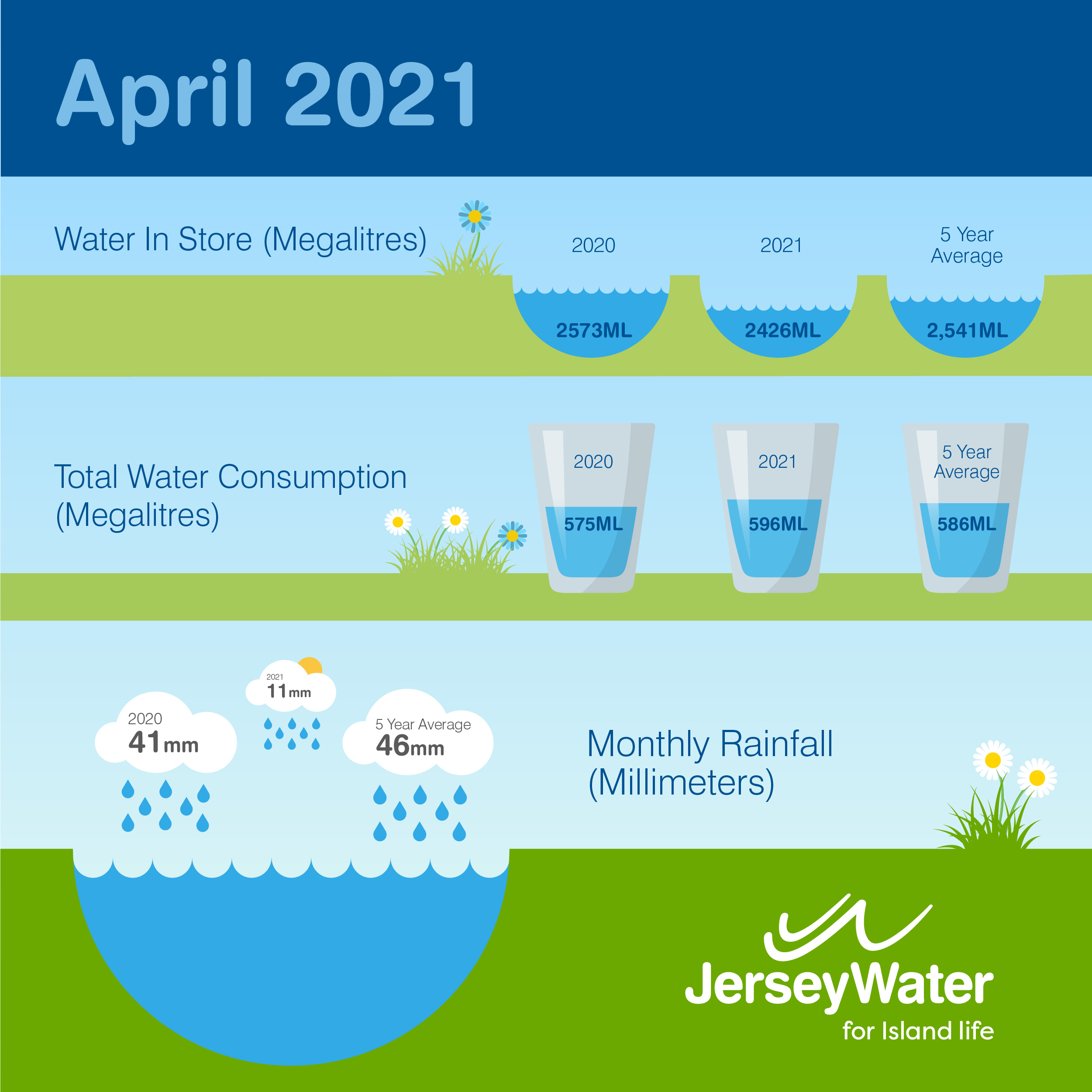 April 2021

Water In Store (Megalitres)

2020
2573ML

2021
2426ML

5 Year Average
2,541ML

Total Water Consumption (Megalitres)

2020
575ML

2021
596ML

5 Year Average
586ML

2020
41mm

2021
11mm

5 Year Average
46mm

Monthly Rainfall (Millimeters)

JerseyWater
for Island life