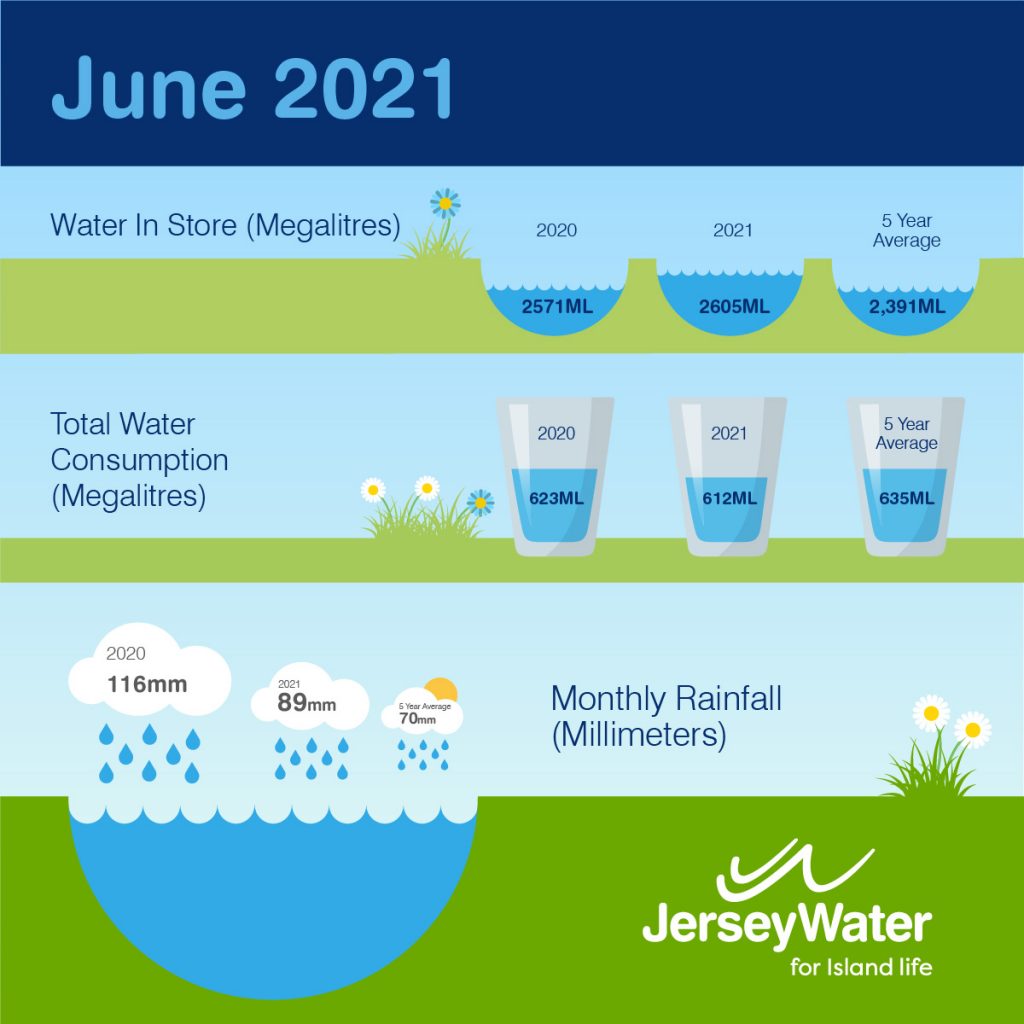 June 2021

Water In Store (Megalitres)

2020
2571ML

2021
2605ML

5 Year Average
2,391ML

Total Water Consumption (Megalitres)

2020
623ML

2021
612ML

5 Year Average
635ML

2020
116mm

2021
89mm

5 Year Average
70mm

Monthly Rainfall (Millimeters)

JerseyWater
for Island life