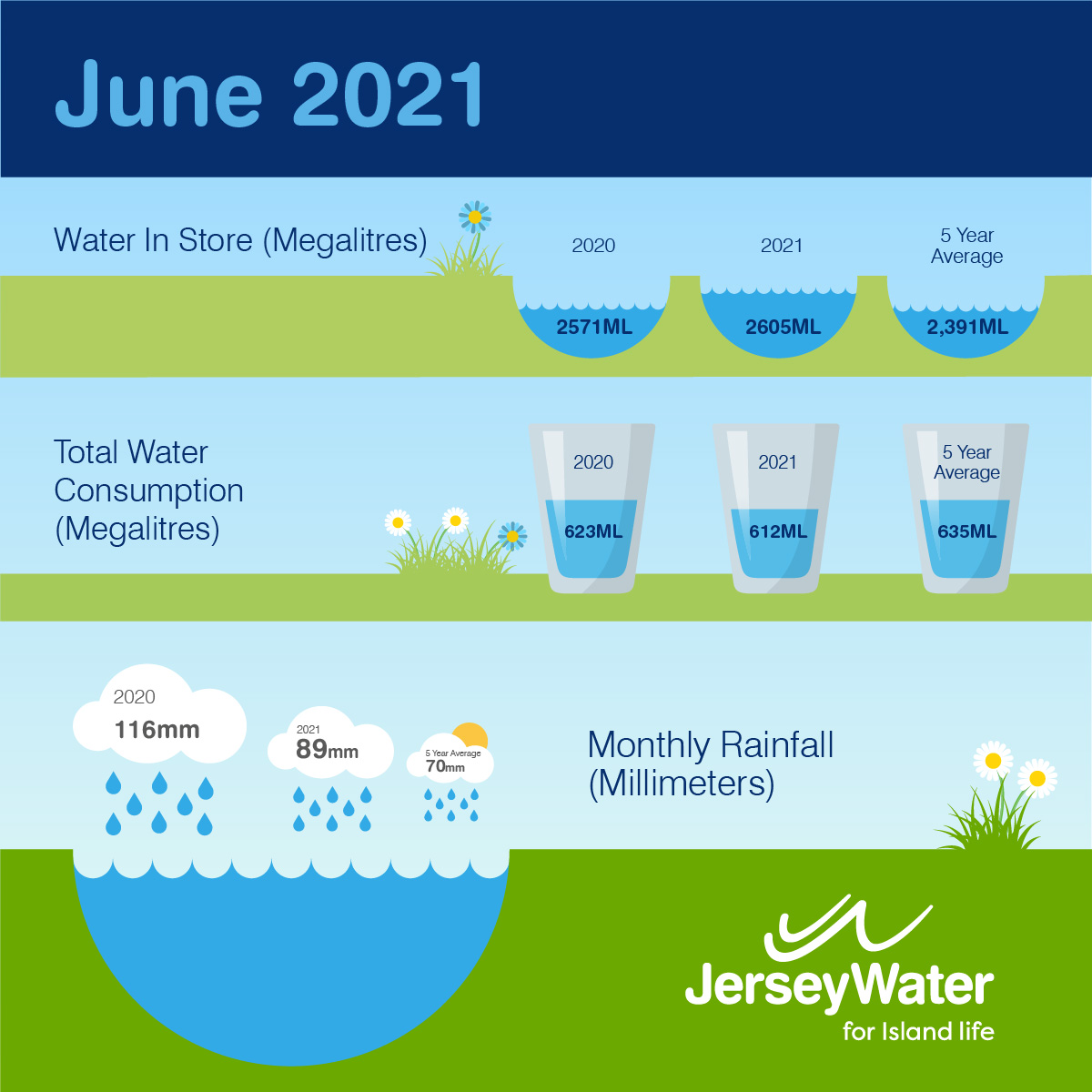 June 2021

Water In Store (Megalitres)

2020
2571ML

2021
2605ML

5 Year Average
2,391ML

Total Water Consumption (Megalitres)

2020
623ML

2021
612ML

5 Year Average
635ML

2020
116mm

2021
89mm

5 Year Average
70mm

Monthly Rainfall (Millimeters)

JerseyWater
for Island life