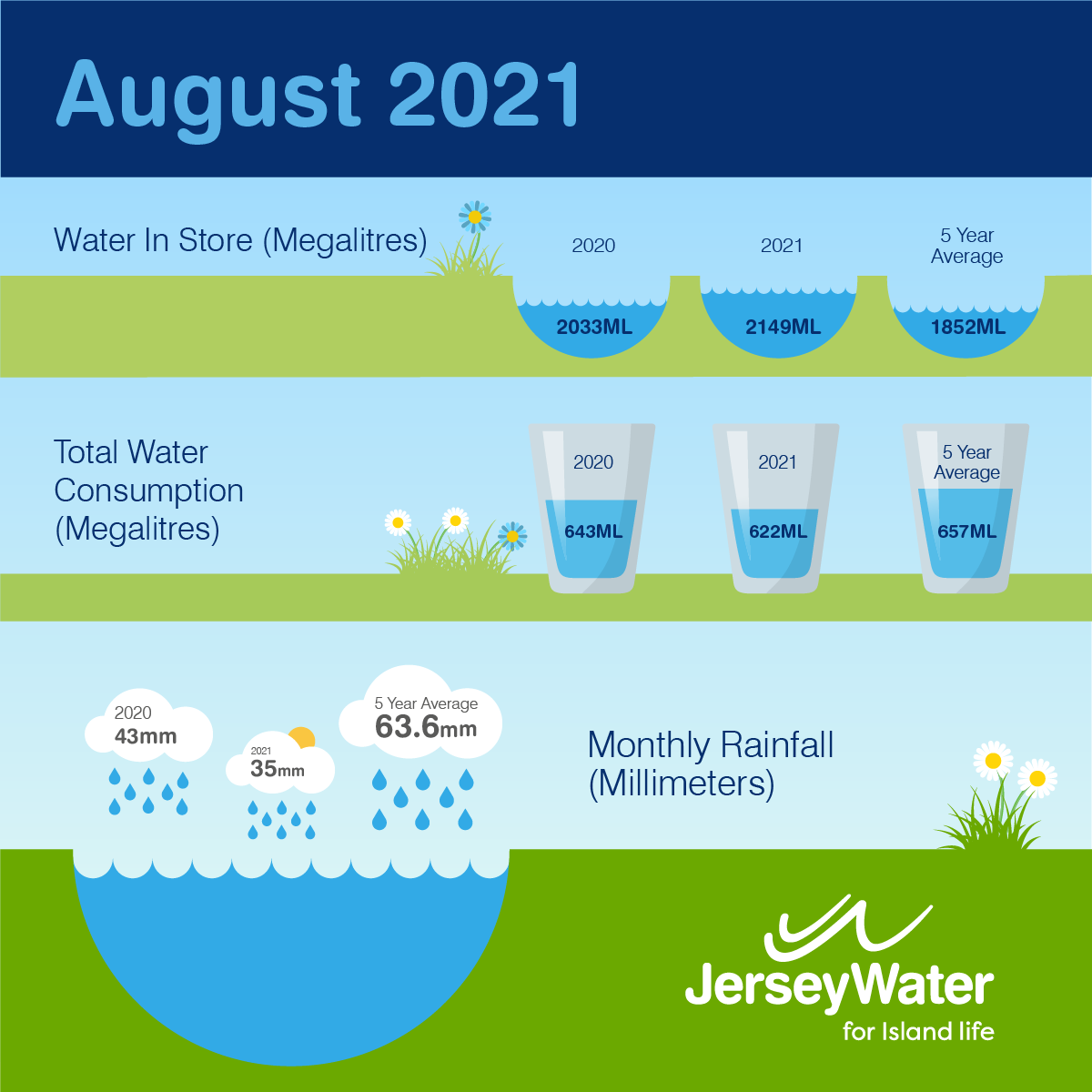 August 2021

Water In Store (Megalitres)

2020
2033ML

2021
2149ML

5 Year Average
1852ML

Total Water Consumption (Megalitres)

2020
643ML

2021
622ML

5 Year Average
657ML

2020
43mm

2021
35mm

5 Year Average
63.6mm

Monthly Rainfall (Millimeters)

JerseyWater
for Island life