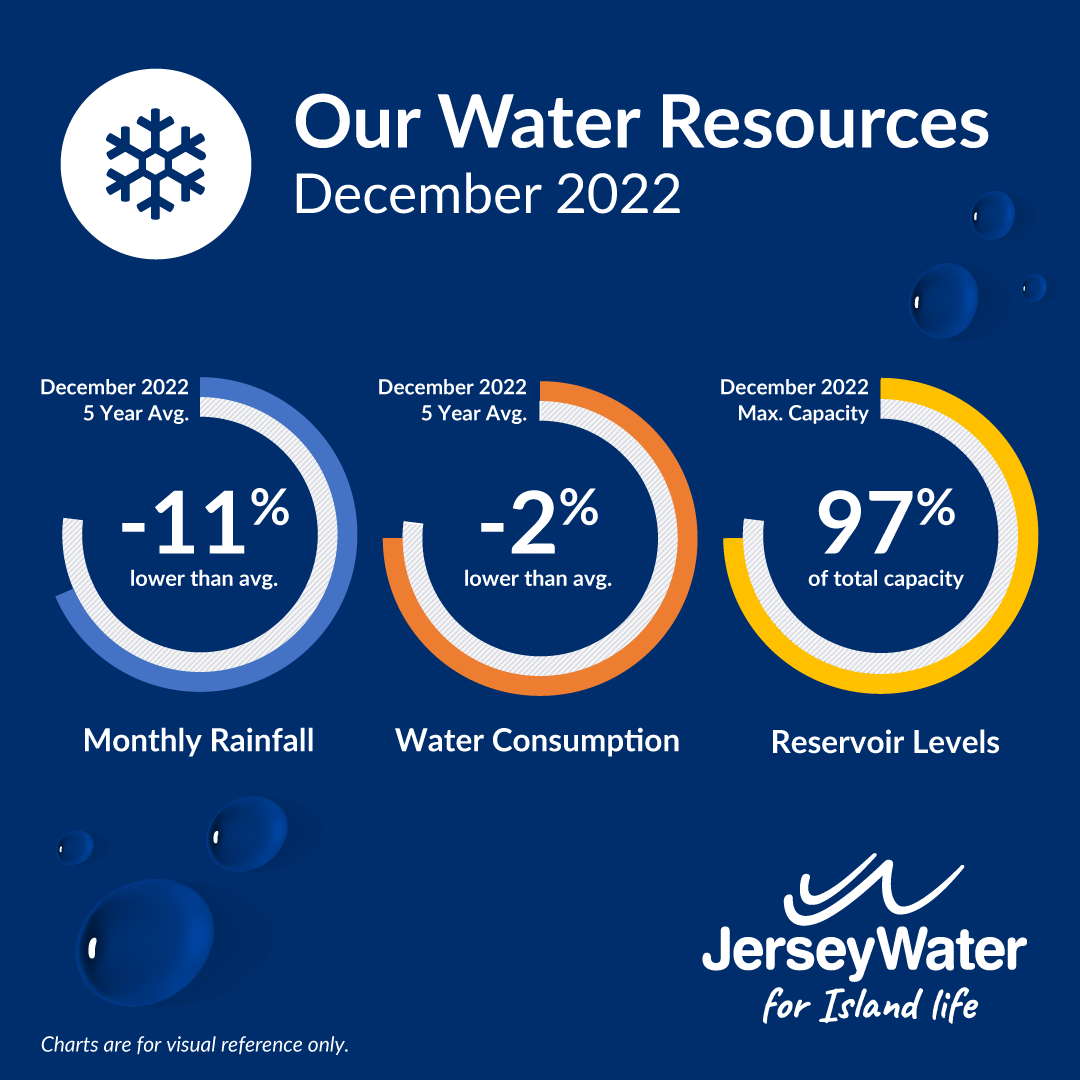 Our Water Resources
December 2022

December 2022
5 Year Avg.

-11%
lower than avg.

Monthly Rainfall

December 2022
5 Year Avg.

-2%
lower than avg.

Water Consumption

December 2022
Max. Capacity

97%
of total capacity

Reservoir Levels

JerseyWater
for Island life

Charts are for visual reference only.