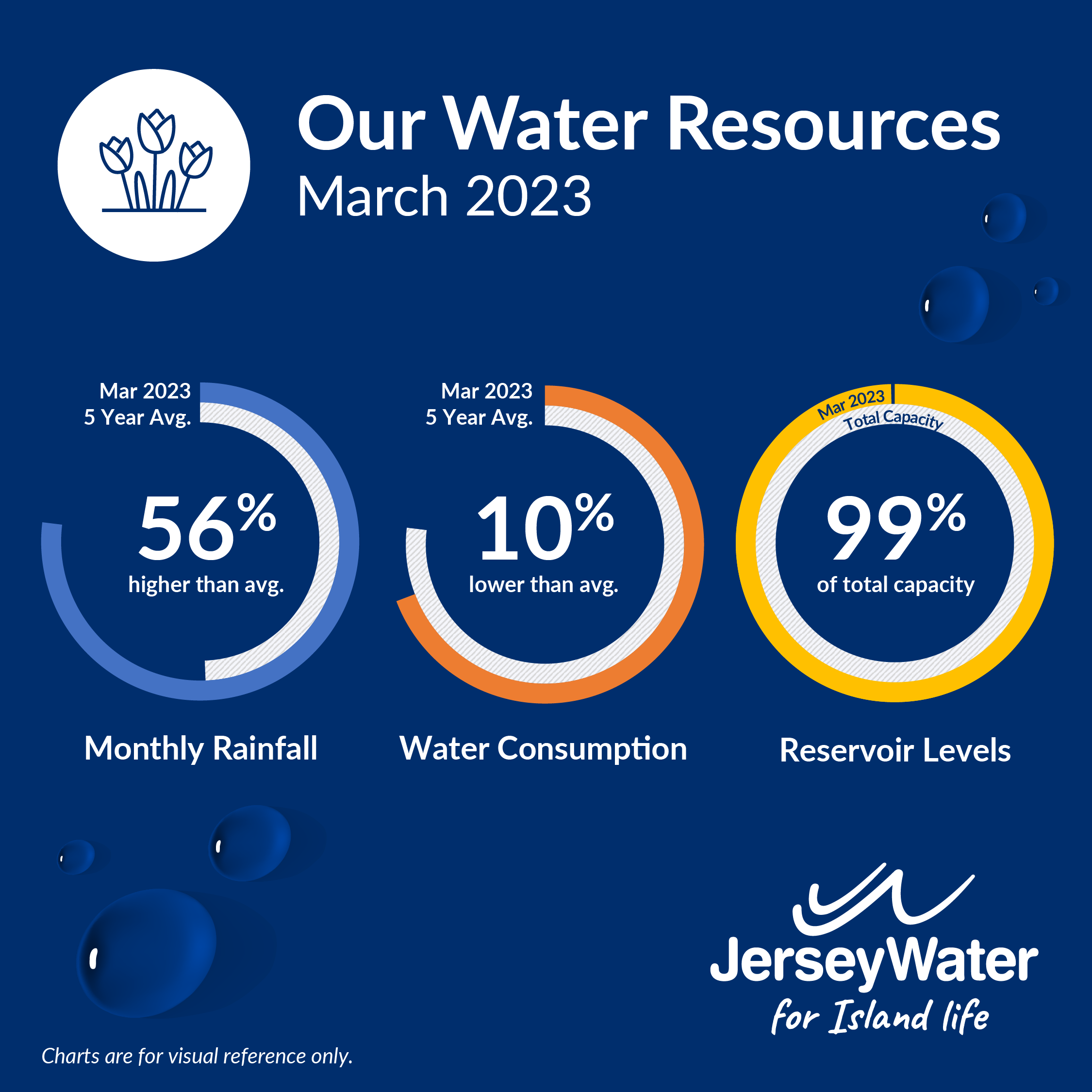 Our Water Resources
March 2023

Mar 2023
5 Year Avg.

56%
higher than avg.

Monthly Rainfall

Mar 2023
5 Year Avg.

10%
lower than avg.

Water Consumption

Mar 2023
Total Capacity

99%
of total capacity

Reservoir Levels

JerseyWater
for Island life

Charts are for visual reference only.