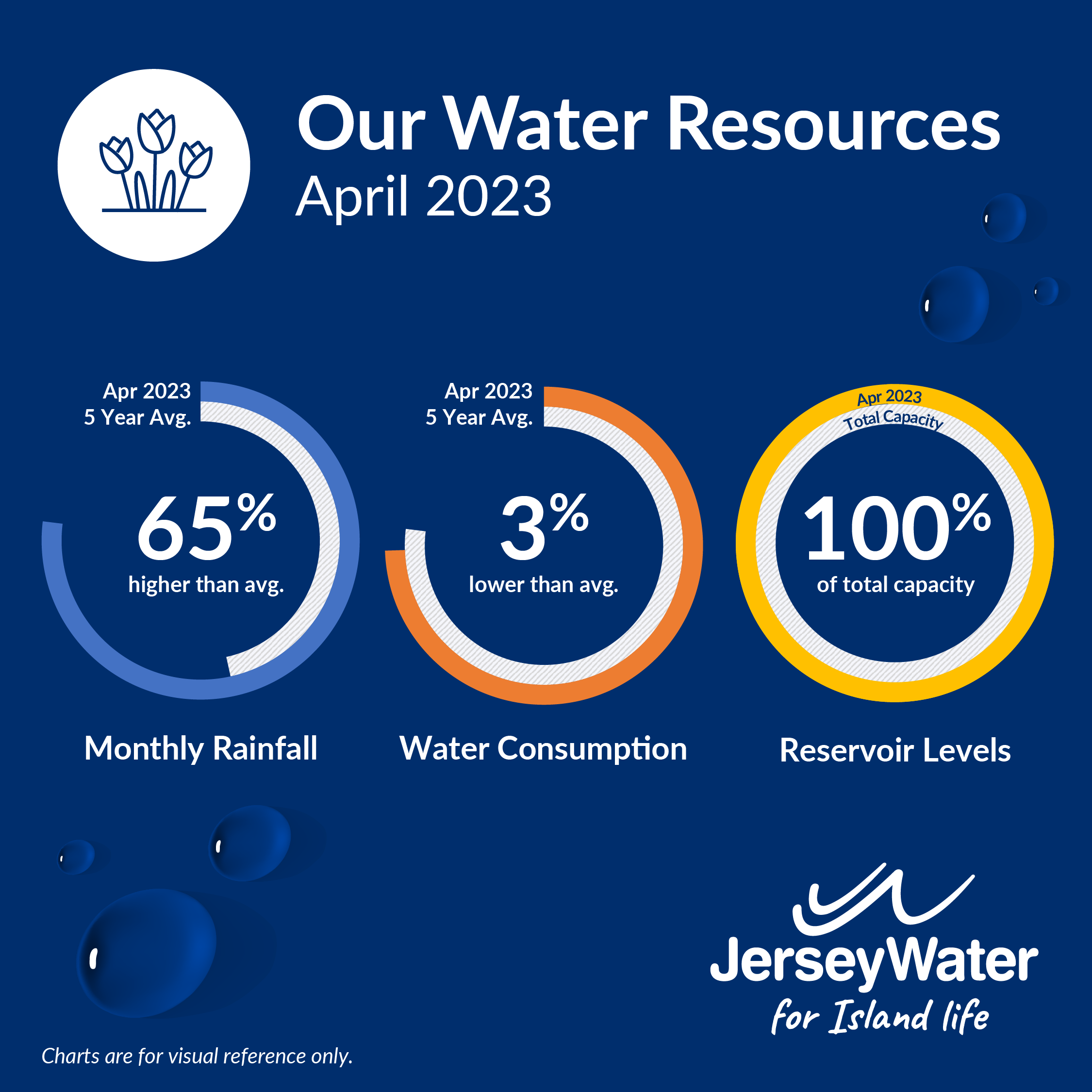 Our Water Resources
April 2023

Apr 2023
5 Year Avg.

65%
higher than avg.

Monthly Rainfall

Apr 2023
5 Year Avg.

3%
lower than avg.

Water Consumption

Apr 2023
Total Capacity

100%
of total capacity

Reservoir Levels

JerseyWater
for Island life

Charts are for visual reference only.